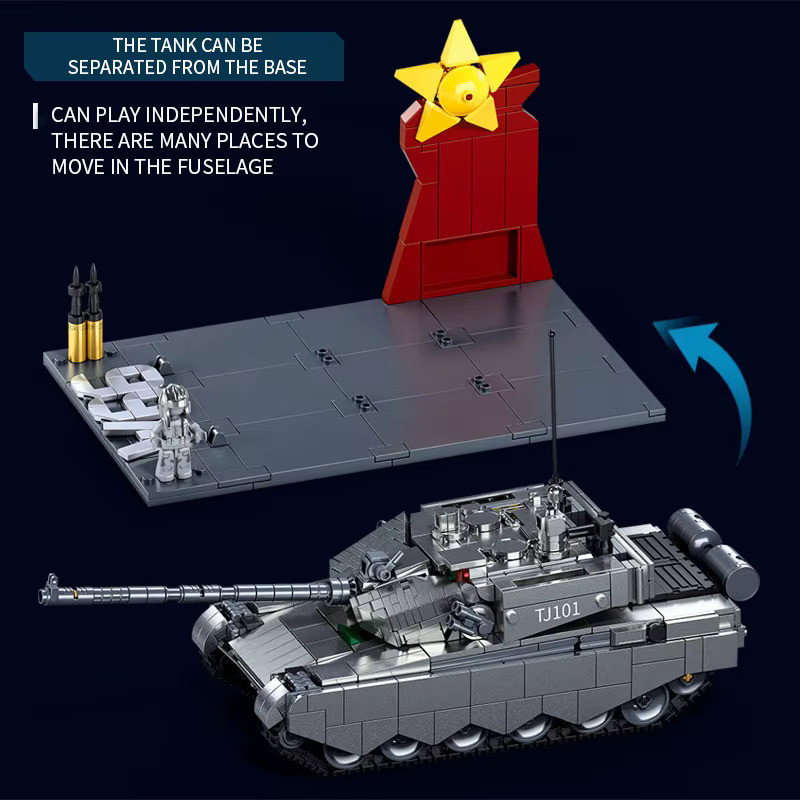 THE TANK CAN BE SEPARATED FROM THE BASE

CAN PLAY INDEPENDENTLY, THERE ARE MANY PLACES TO MOVE IN THE FUSELAGE

TJ101